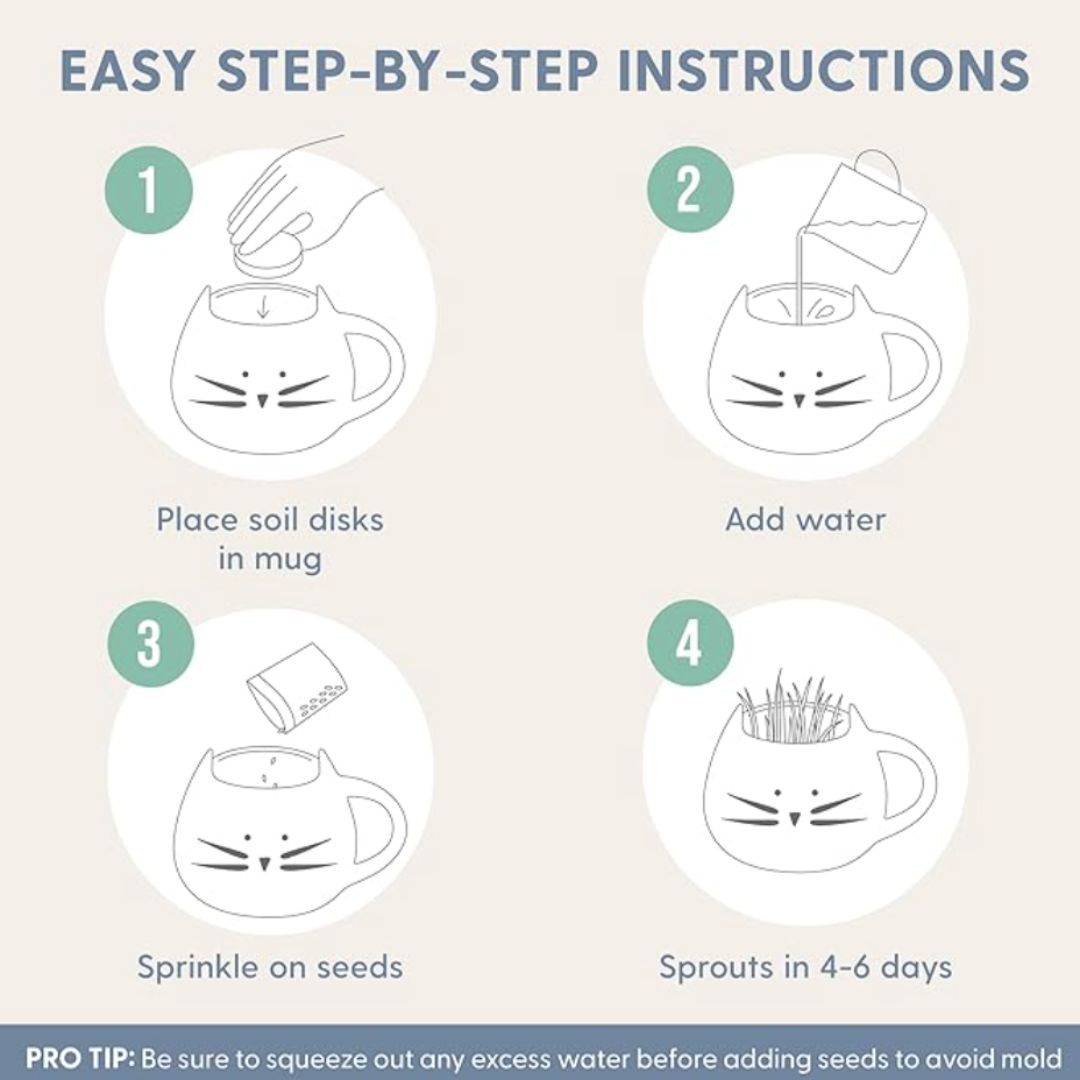 EASY STEP-BY-STEP INSTRUCTIONS

1

Place soil disks in mug

2

Add water

3

Sprinkle on seeds

4

Sprouts in 4-6 days

PRO TIP: Be sure to squeeze out any excess water before adding seeds to avoid mold