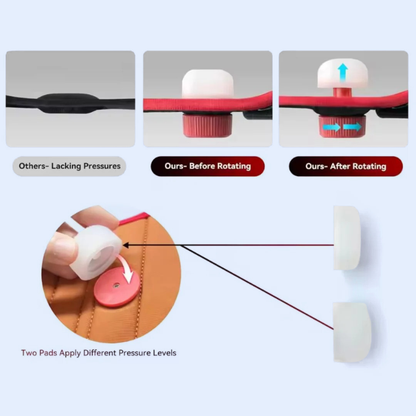 Others- Lacking Pressures

Ours- Before Rotating

Ours- After Rotating

Two Pads Apply Different Pressure Levels