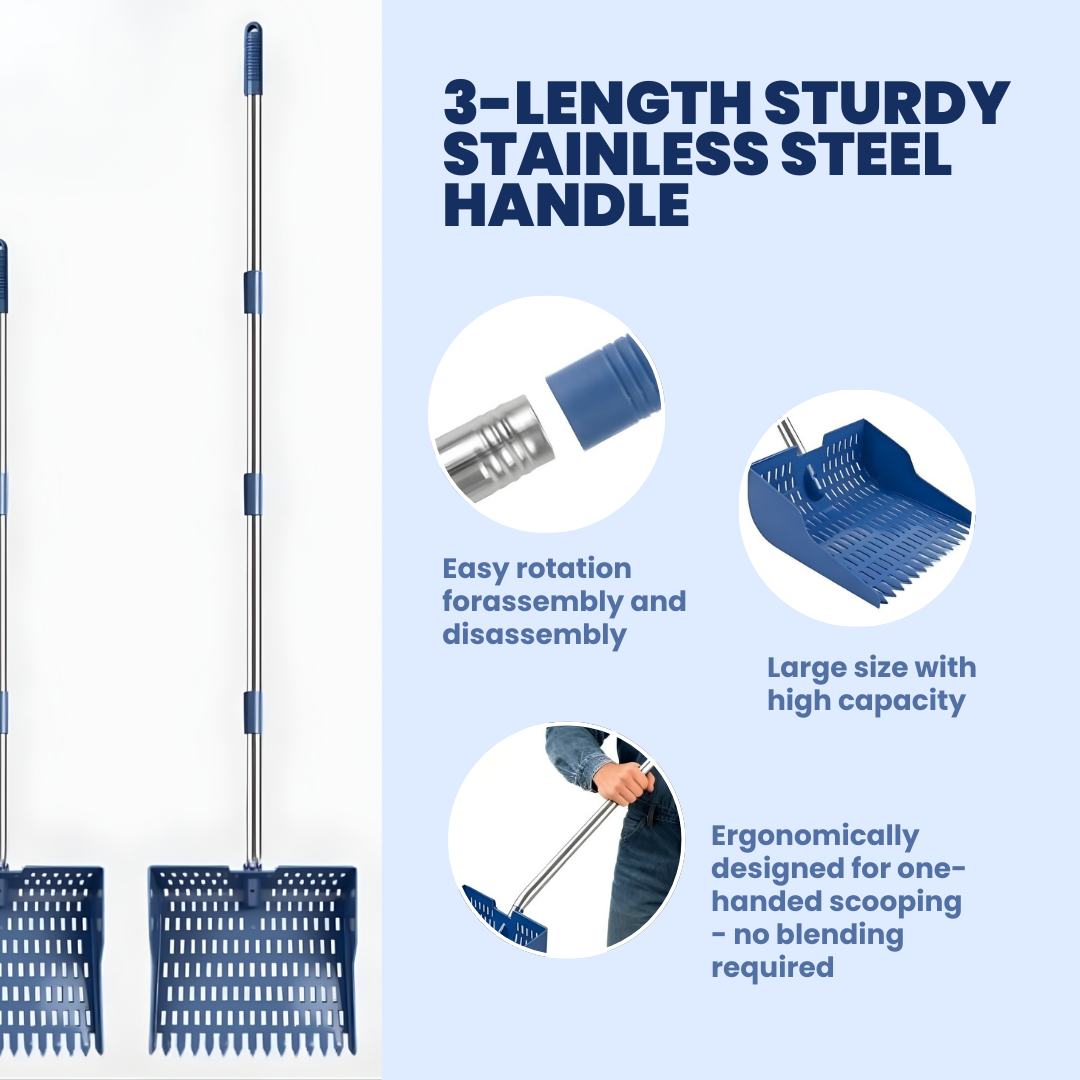 3-LENGTH STURDY STAINLESS STEEL HANDLE

Easy rotation forassembly and disassembly

Large size with high capacity

Ergonomically designed for one-handed scooping - no blending required