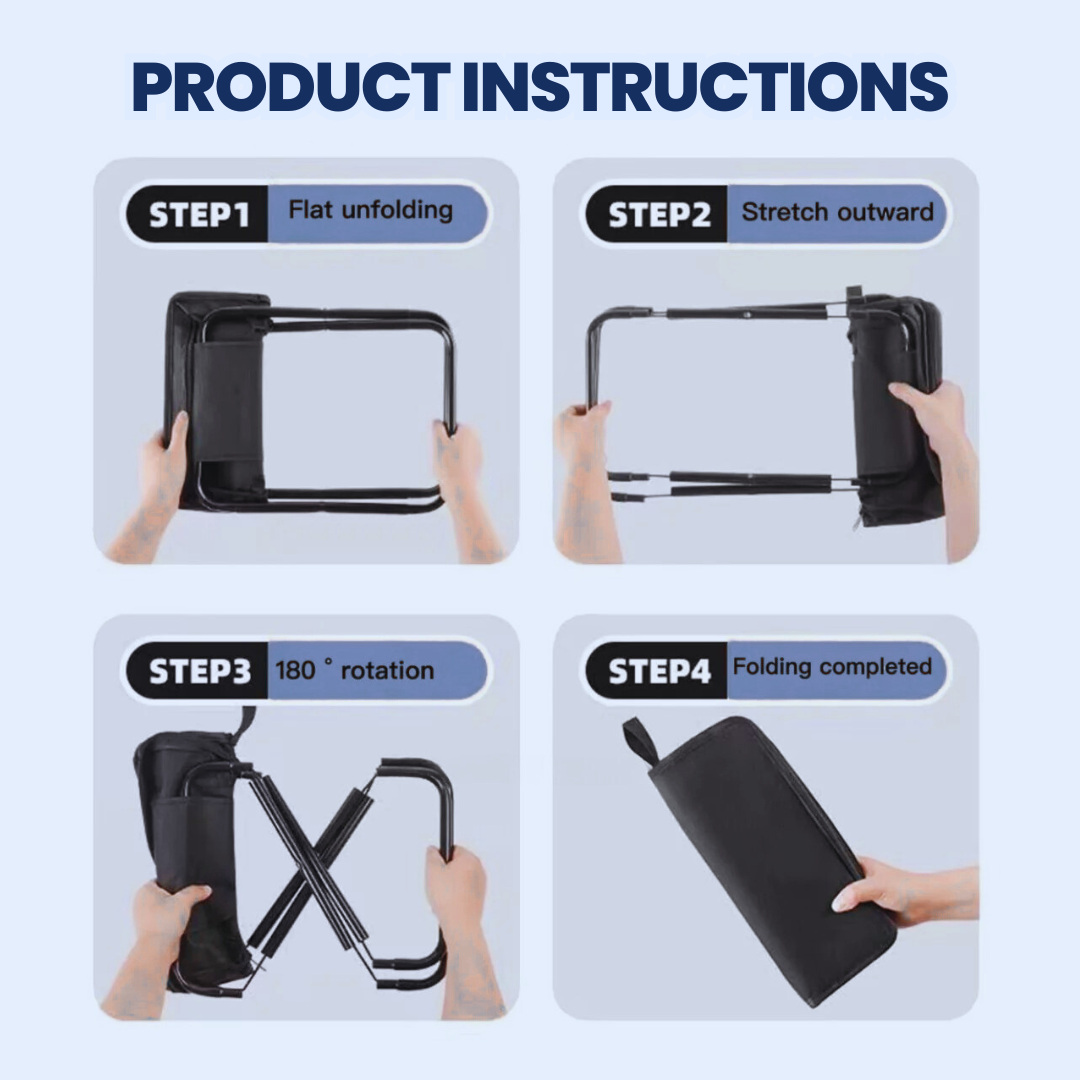 PRODUCT INSTRUCTIONS

STEP1 Flat unfolding

STEP2 Stretch outward

STEP3 180 ° rotation

STEP4 Folding completed