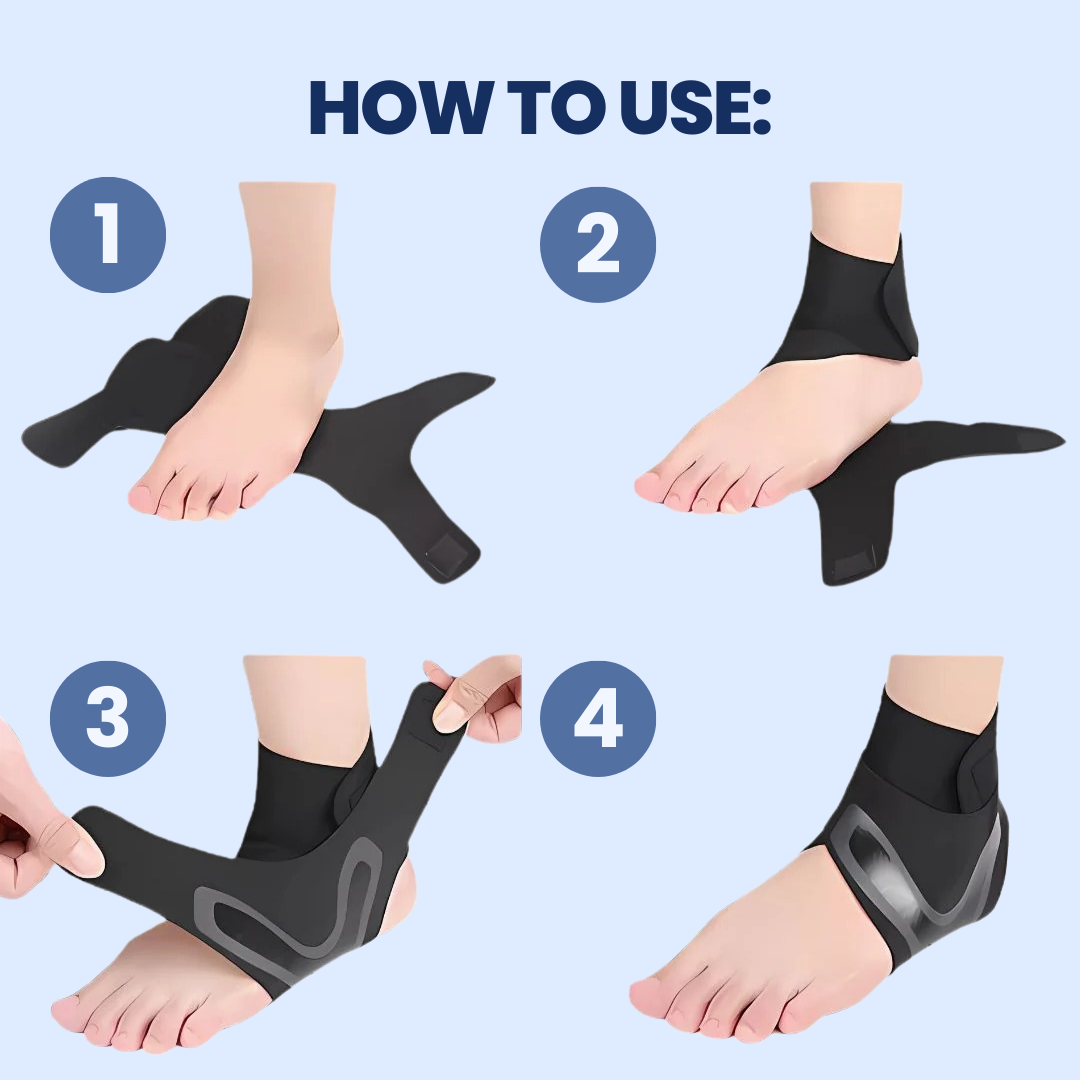 HOW TO USE:

1

2

3

4