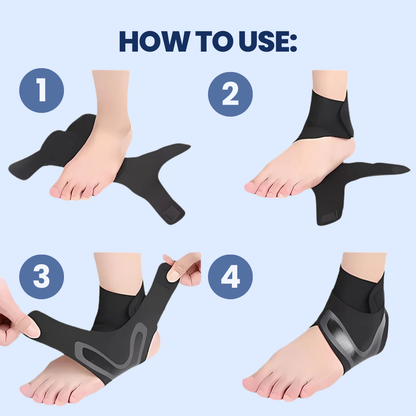 HOW TO USE:

1

2

3

4