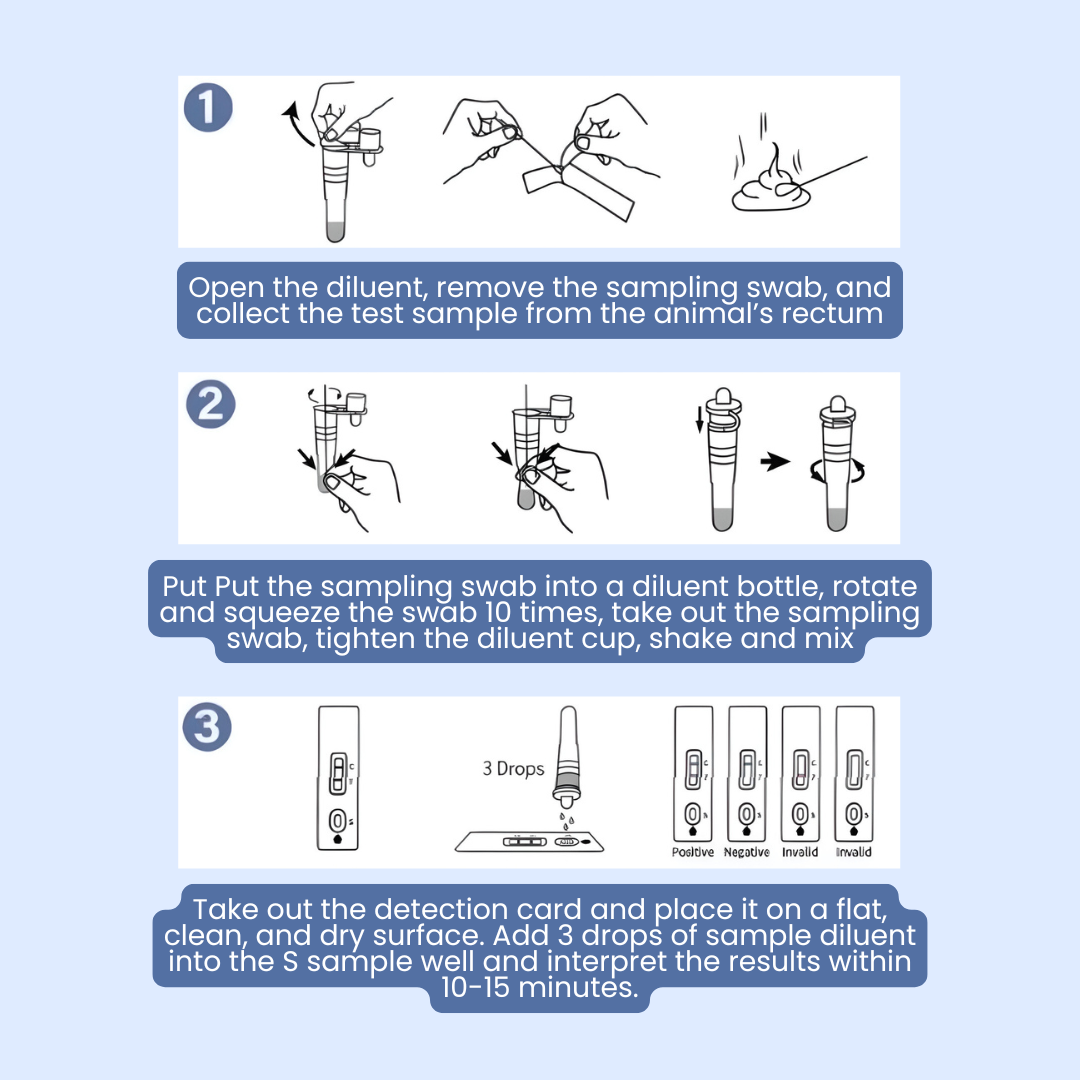 1

Open the diluent, remove the sampling swab, and collect the test sample from the animal's rectum

2

Put Put the sampling swab into a diluent bottle, rotate and squeeze the swab 10 times, take out the sampling swab, tighten the diluent cup, shake and mix

3

C
T
S

3 Drops

C T S C T S C T S C T S

Positive Negative Invalid Invalid

Take out the detection card and place it on a flat, clean, and dry surface. Add 3 drops of sample diluent into the S sample well and interpret the results within 10-15 minutes.