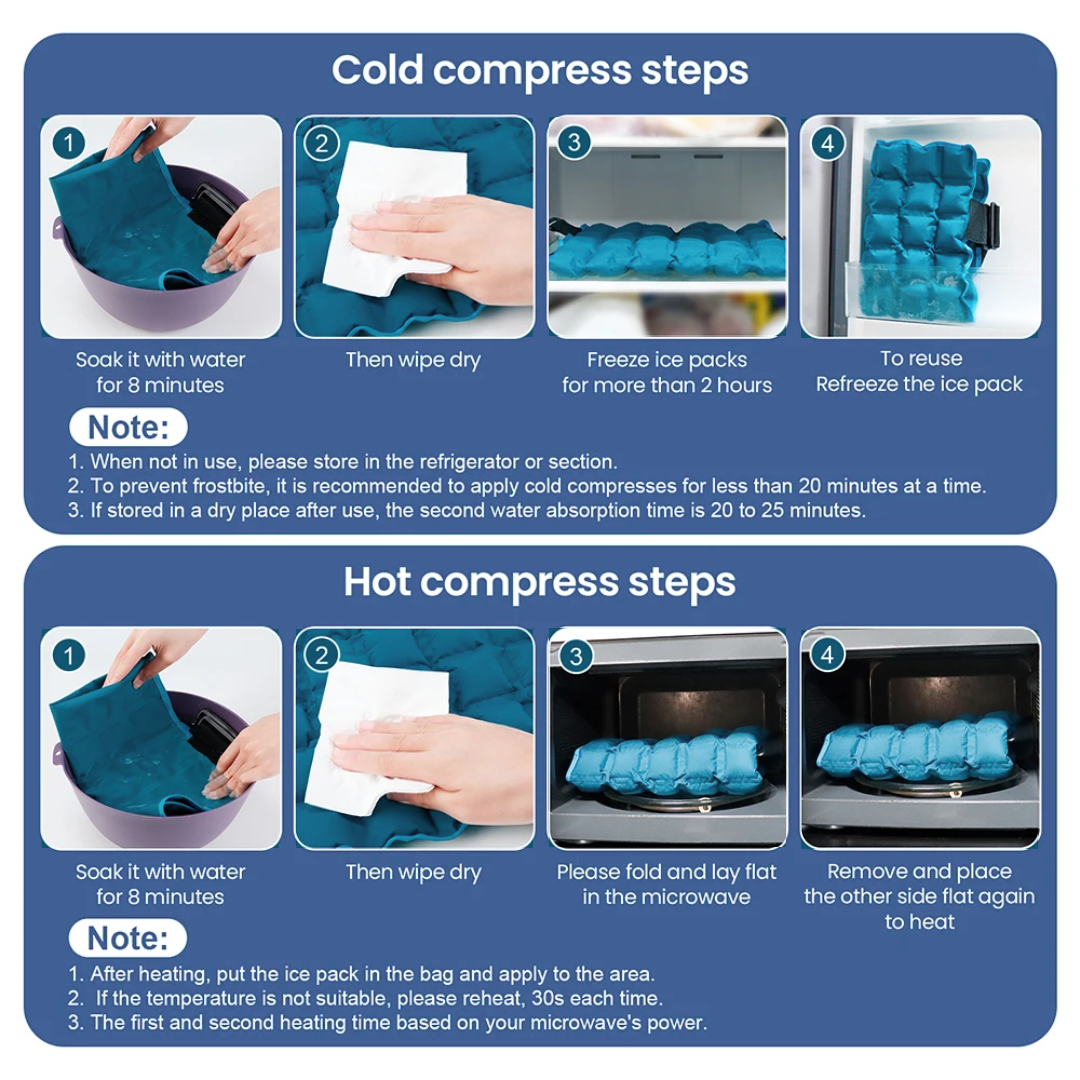 Cold compress steps

1

Soak it with water for 8 minutes

2

Then wipe dry

3

Freeze ice packs for more than 2 hours

4

To reuse Refreeze the ice pack

Note:

1. When not in use, please store in the refrigerator or section.
2. To prevent frostbite, it is recommended to apply cold compresses for less than 20 minutes at a time.
3. If stored in a dry place after use, the second water absorption time is 20 to 25 minutes.

Hot compress steps

1

Soak it with water for 8 minutes

2

Then wipe dry

3

Please fold and lay flat in the microwave

4

Remove and place the other side flat again to heat

Note:

1. After heating, put the ice pack in the bag and apply to the area.
2. If the temperature is not suitable, please reheat, 30s each time.
3. The first and second heating time based on your microwave's power.