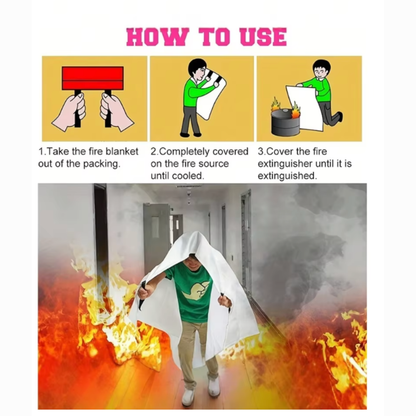 HOW TO USE

1.Take the fire blanket out of the packing.

2.Completely covered on the fire source until cooled.

3.Cover the fire extinguisher until it is extinguished.