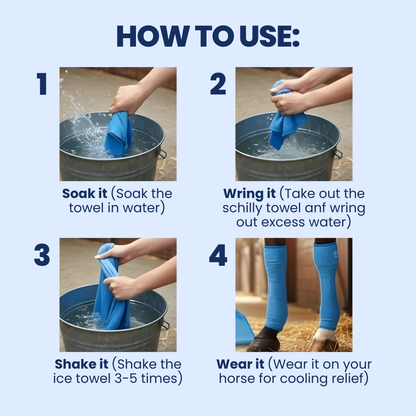 HOW TO USE:

1

Soak it (Soak the towel in water)

2

Wring it (Take out the schilly towel anf wring out excess water)

3

Shake it (Shake the ice towel 3-5 times)

4

Wear it (Wear it on your horse for cooling relief)