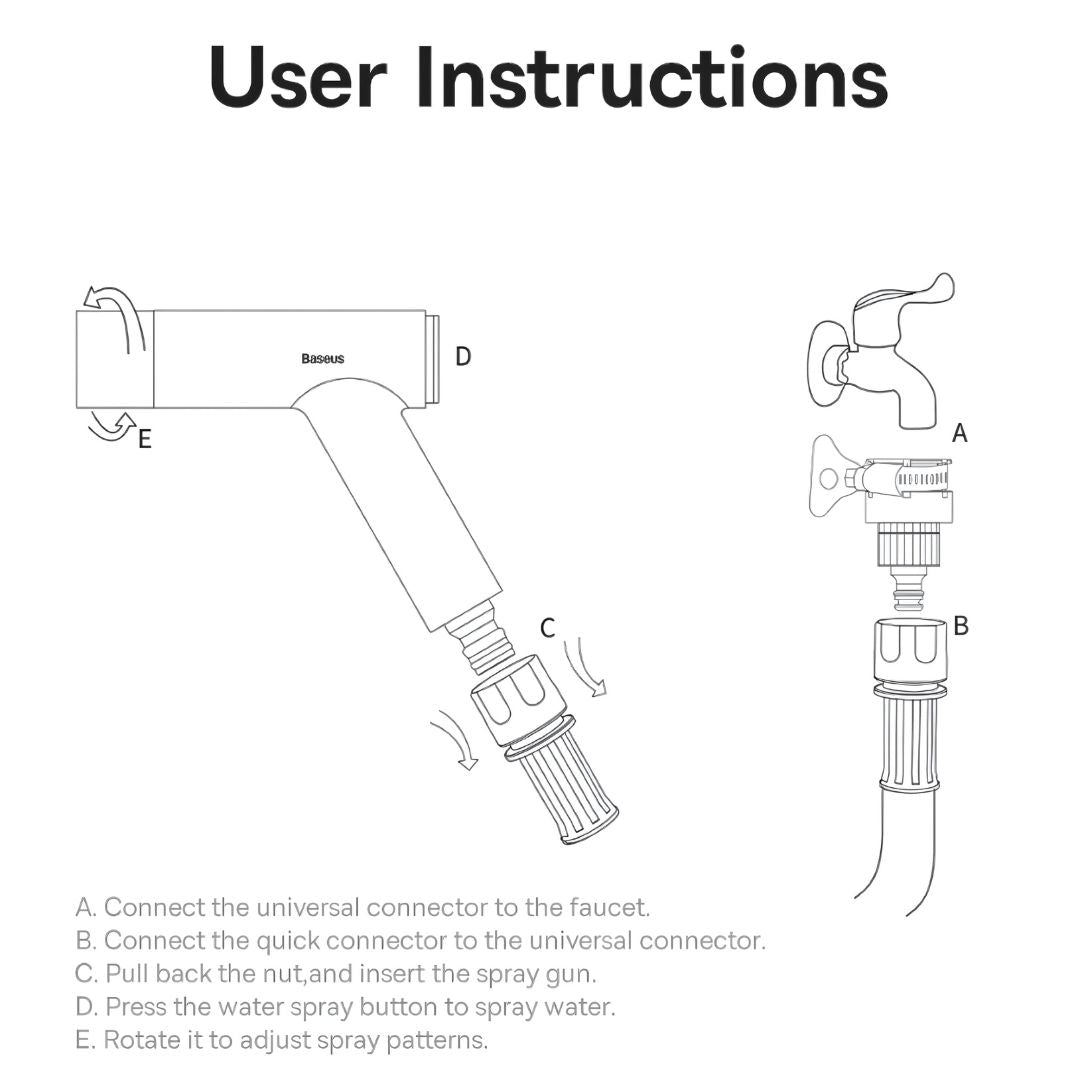 User Instructions

Baseus

D

E

C

A

B

A. Connect the universal connector to the faucet.
B. Connect the quick connector to the universal connector.
C. Pull back the nut,and insert the spray gun.
D. Press the water spray button to spray water.
E. Rotate it to adjust spray patterns.